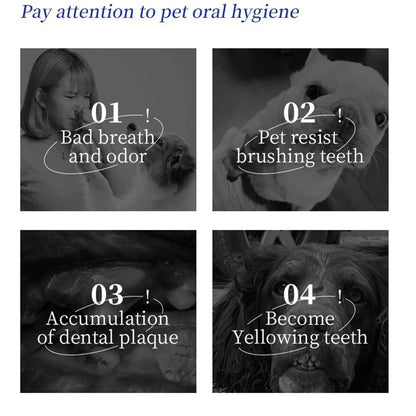 Pay attention to pet oral hygiene

01 !
Bad breath and odor

02 !
Pet resist brushing teeth

03 !
Accumulation of dental plaque

04 !
Become Yellowing teeth